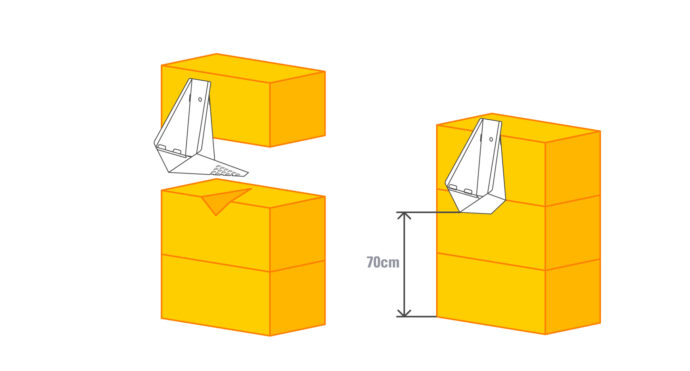 70cm