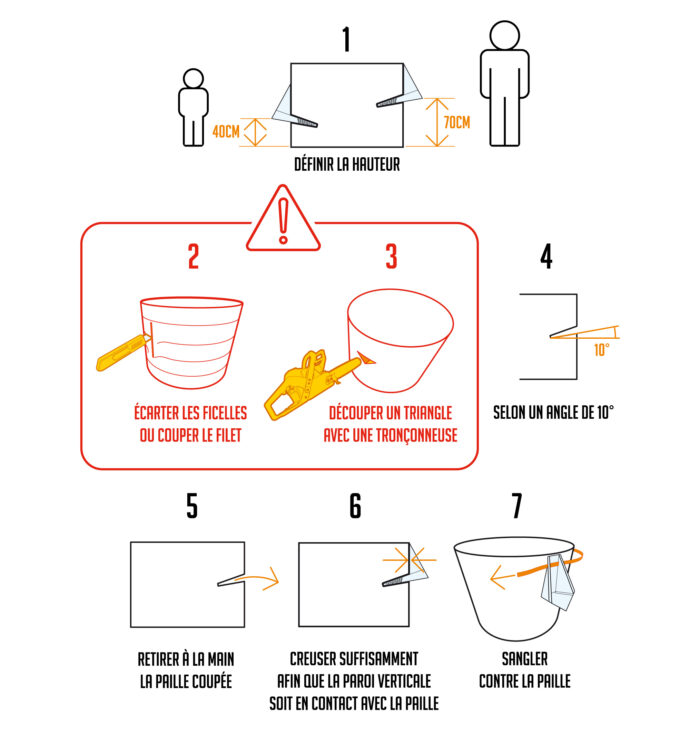 1

40CM

70CM

DÉFINIR LA HAUTEUR

2

ÉCARTER LES FICELLES OU COUPER LE FILET

3

DÉCOUPER UN TRIANGLE AVEC UNE TRONÇONNEUSE

4

10°

SELON UN ANGLE DE 10°

5

RETIRER À LA MAIN LA PAILLE COUPÉE

6

CREUSER SUFFISAMMENT AFIN QUE LA PAROI VERTICALE SOIT EN CONTACT AVEC LA PAILLE

7

SANGLER CONTRE LA PAILLE