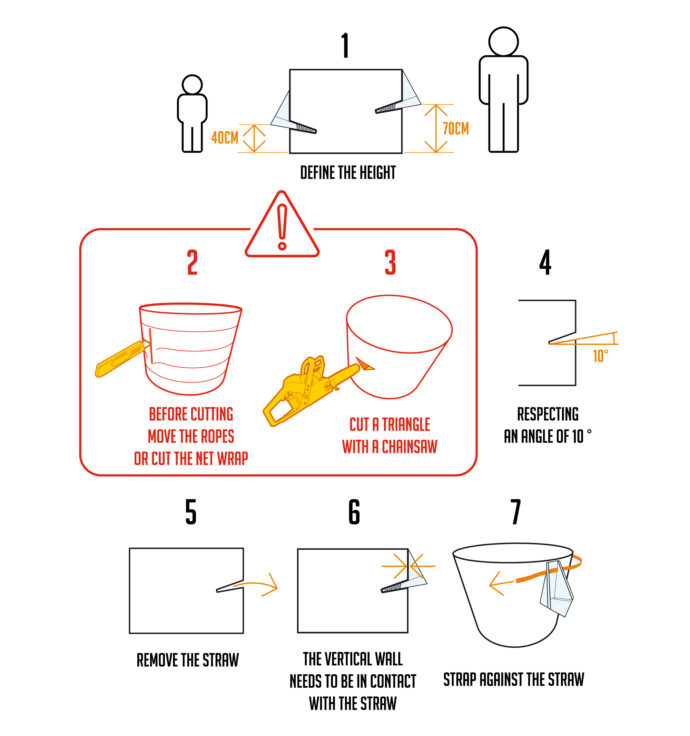 1

40CM

70CM

DEFINE THE HEIGHT

2

BEFORE CUTTING MOVE THE ROPES OR CUT THE NET WRAP

3

CUT A TRIANGLE WITH A CHAINSAW

4

10°

RESPECTING AN ANGLE OF 10 °

5

REMOVE THE STRAW

6

THE VERTICAL WALL NEEDS TO BE IN CONTACT WITH THE STRAW

7

STRAP AGAINST THE STRAW